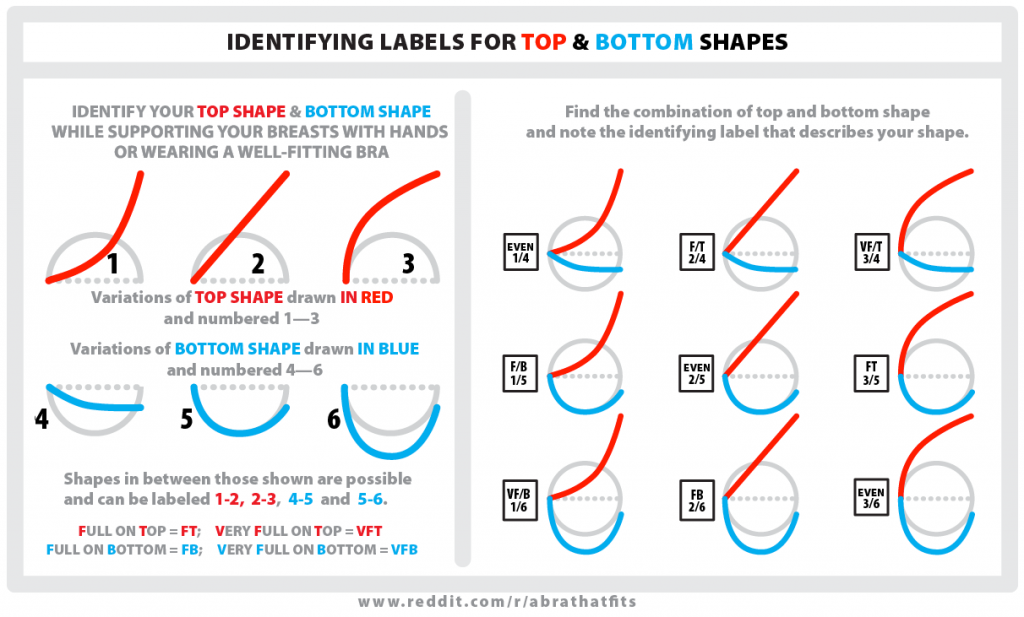 IDENTIFYING LABELS FOR TOP & BOTTOM SHAPES

IDENTIFY YOUR TOP SHAPE & BOTTOM SHAPE WHILE SUPPORTING YOUR BREASTS WITH HANDS OR WEARING A WELL-FITTING BRA

1 2 3

Variations of TOP SHAPE drawn IN RED and numbered 1—3

Variations of BOTTOM SHAPE drawn IN BLUE and numbered 4—6

4 5 6

Shapes in between those shown are possible and can be labeled 1-2, 2-3, 4-5 and 5-6.

FULL ON TOP = FT; VERY FULL ON TOP = VFT
FULL ON BOTTOM = FB; VERY FULL ON BOTTOM = VFB

Find the combination of top and bottom shape and note the identifying label that describes your shape.

EVEN 1/4
F/T 2/4
VF/T 3/4
F/B 1/5
EVEN 2/5
FT 3/5
VF/B 1/6
FB 2/6
EVEN 3/6

www.reddit.com/r/abrathatfits